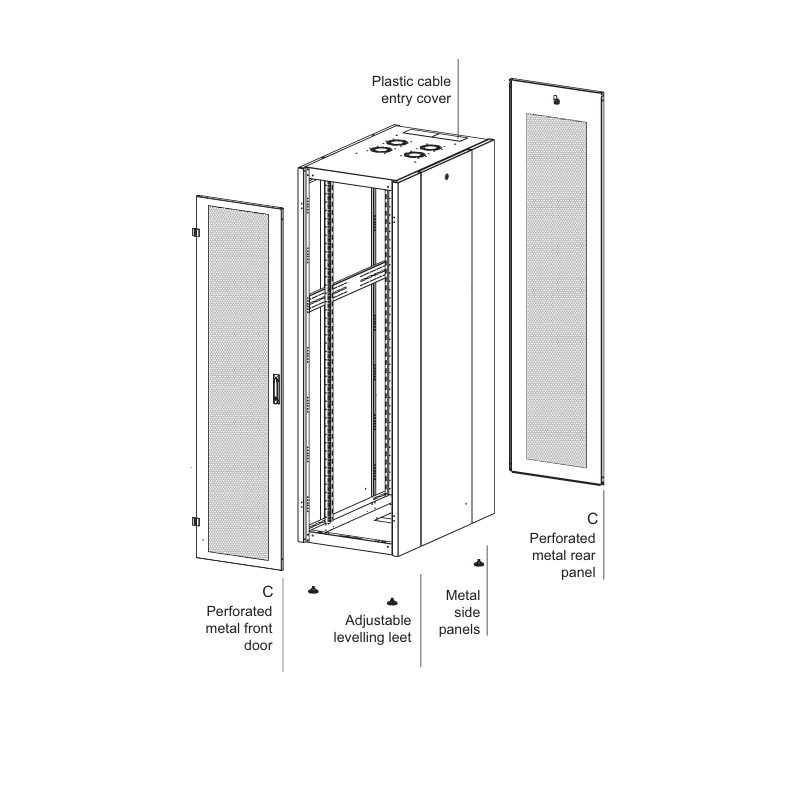 Plastic cable entry cover

C
Perforated metal rear panel

C
Perforated metal front door

Adjustable levelling leet

Metal side panels